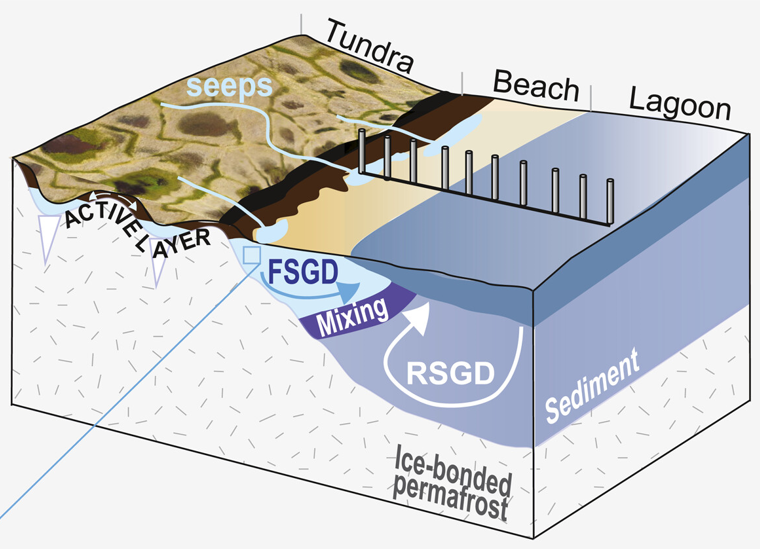 Tundra
Beach
Lagoon
seeps
ACTIVE LAYER
FSGD
Mixing
RSGD
Sediment
Ice-bonded permafrost